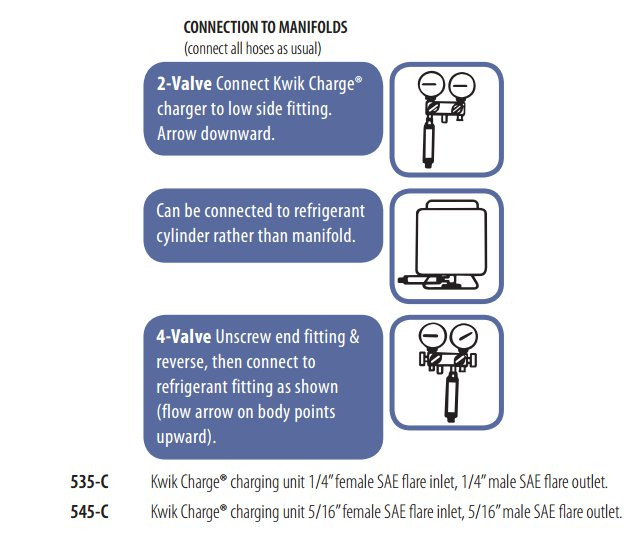 CONNECTION TO MANIFOLDS
(connect all hoses as usual)

2-Valve Connect Kwik Charge® charger to low side fitting. Arrow downward.

Can be connected to refrigerant cylinder rather than manifold.

4-Valve Unscrew end fitting & reverse, then connect to refrigerant fitting as shown (flow arrow on body points upward).

535-C Kwik Charge® charging unit 1/4" female SAE flare inlet, 1/4" male SAE flare outlet.

545-C Kwik Charge® charging unit 5/16" female SAE flare inlet, 5/16" male SAE flare outlet.