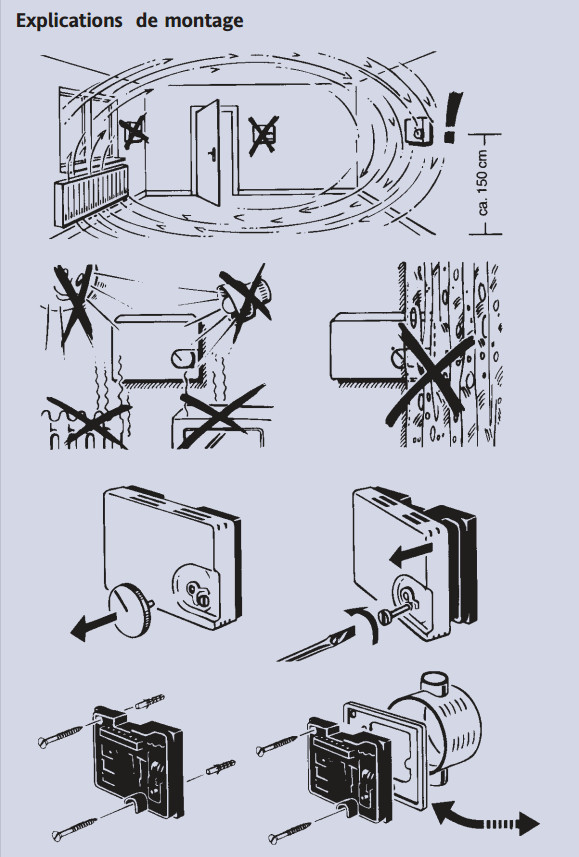 Explications de montage

ca. 150 cm