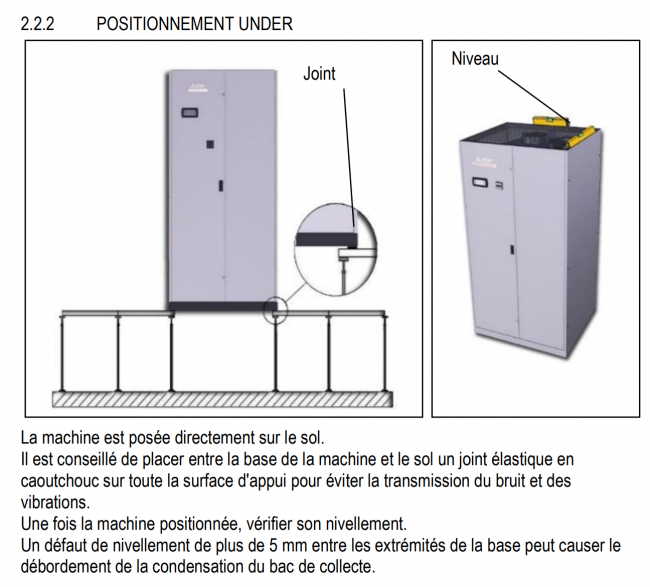 2.2.2 POSITIONNEMENT UNDER

Joint

Niveau

La machine est posée directement sur le sol.
Il est conseillé de placer entre la base de la machine et le sol un joint élastique en caoutchouc sur toute la surface d'appui pour éviter la transmission du bruit et des vibrations.
Une fois la machine positionnée, vérifier son nivellement.
Un défaut de nivellement de plus de 5 mm entre les extrémités de la base peut causer le débordement de la condensation du bac de collecte.