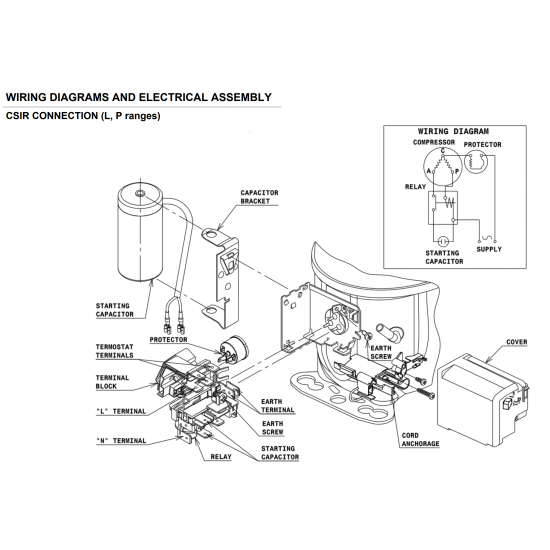 WIRING DIAGRAMS AND ELECTRICAL ASSEMBLY

CSIR CONNECTION (L, P ranges)

WIRING DIAGRAM

COMPRESSOR

PROTECTOR

C

A

P

RELAY

STARTING CAPACITOR

SUPPLY

CAPACITOR BRACKET

STARTING CAPACITOR

PROTECTOR

TERMOSTAT TERMINALS

TERMINAL BLOCK

"L" TERMINAL

"N" TERMINAL

RELAY

STARTING CAPACITOR

EARTH SCREW

EARTH TERMINAL

EARTH SCREW

CORD ANCHORAGE

COVER