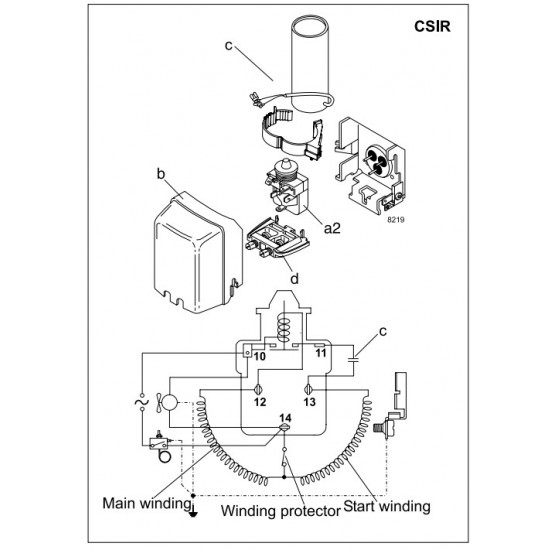 CSIR

c

b

a2

8219

d

c

10

11

12

13

14

Main winding

Winding protector

Start winding